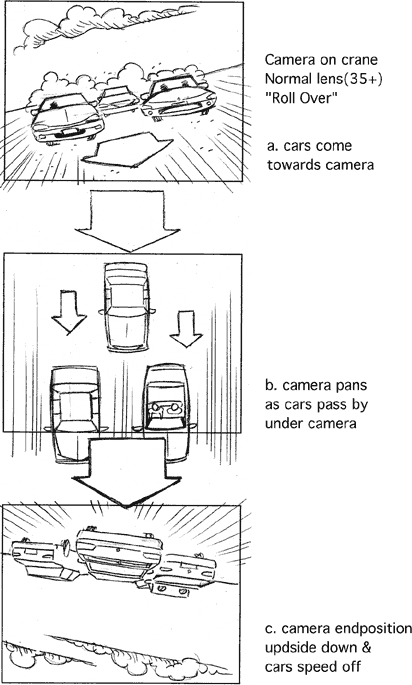 Camera on crane
Normal lens(35+)
"Roll Over"

a. cars come towards camera

b. camera pans as cars pass by under camera

c. camera endposition updside down & cars speed off