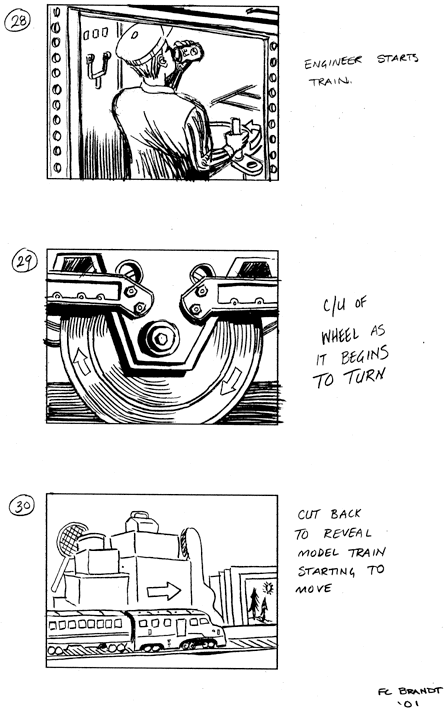 28

ENGINEER STARTS TRAIN.

29

C/U OF WHEEL AS IT BEGINS TO TURN

30

CUT BACK TO REVEAL MODEL TRAIN STARTING TO MOVE

FC BRANDT '01